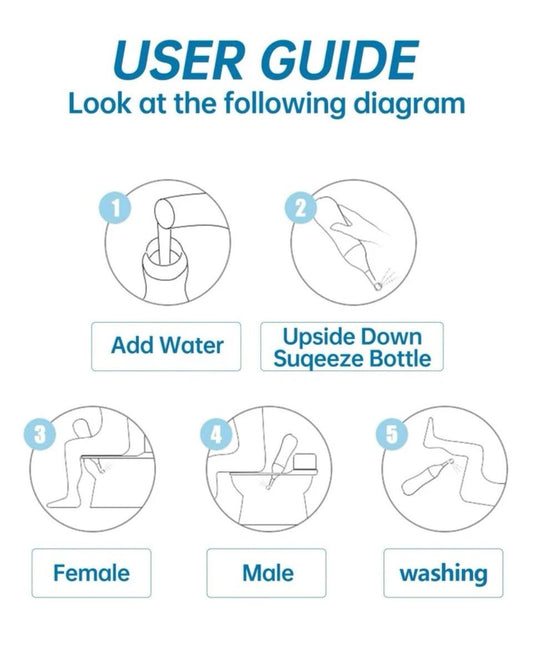 USER GUIDE
Look at the following diagram

1

Add Water

2

Upside Down
Suqeeze Bottle

3

Female

4

Male

5

washing